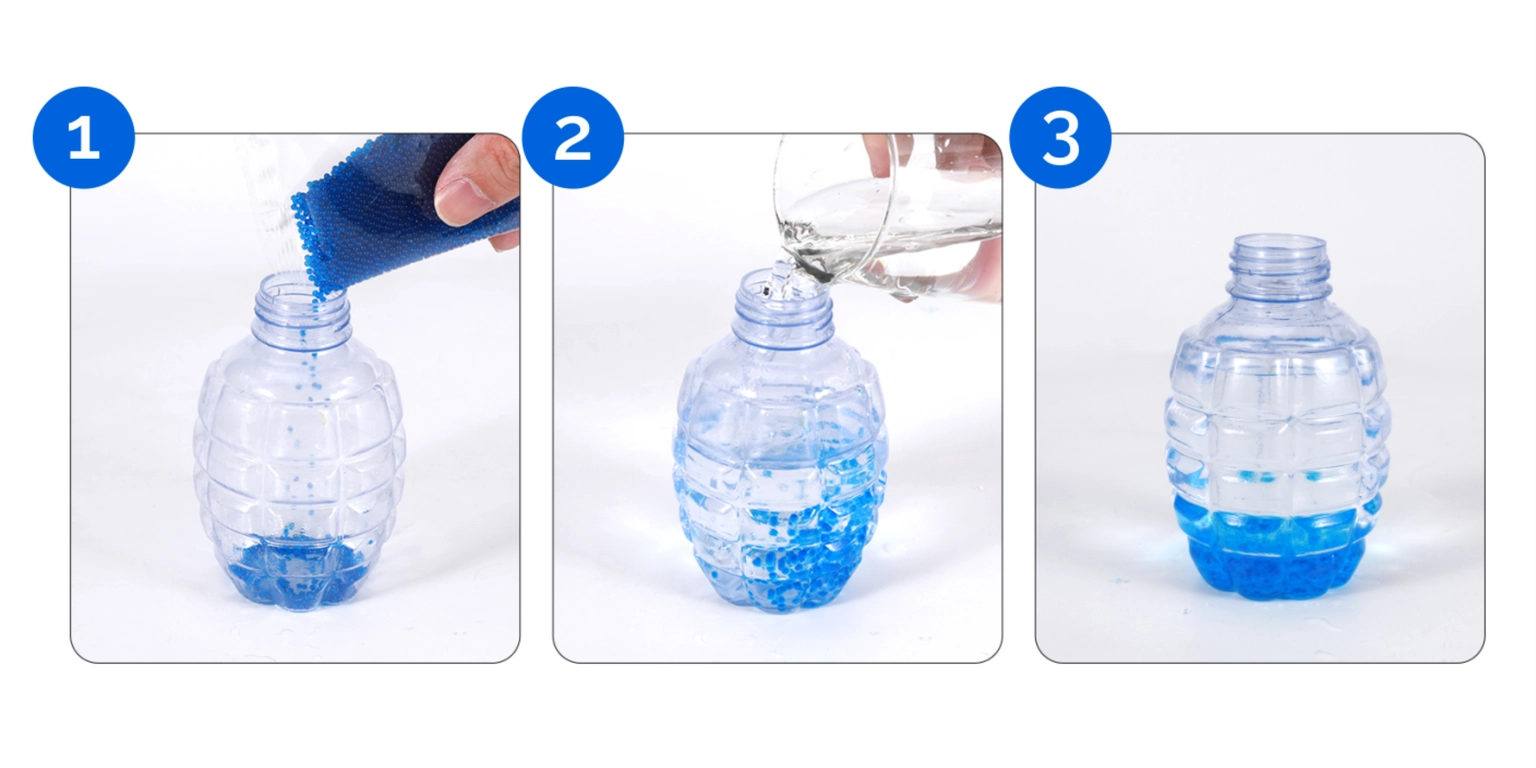 1

2

3