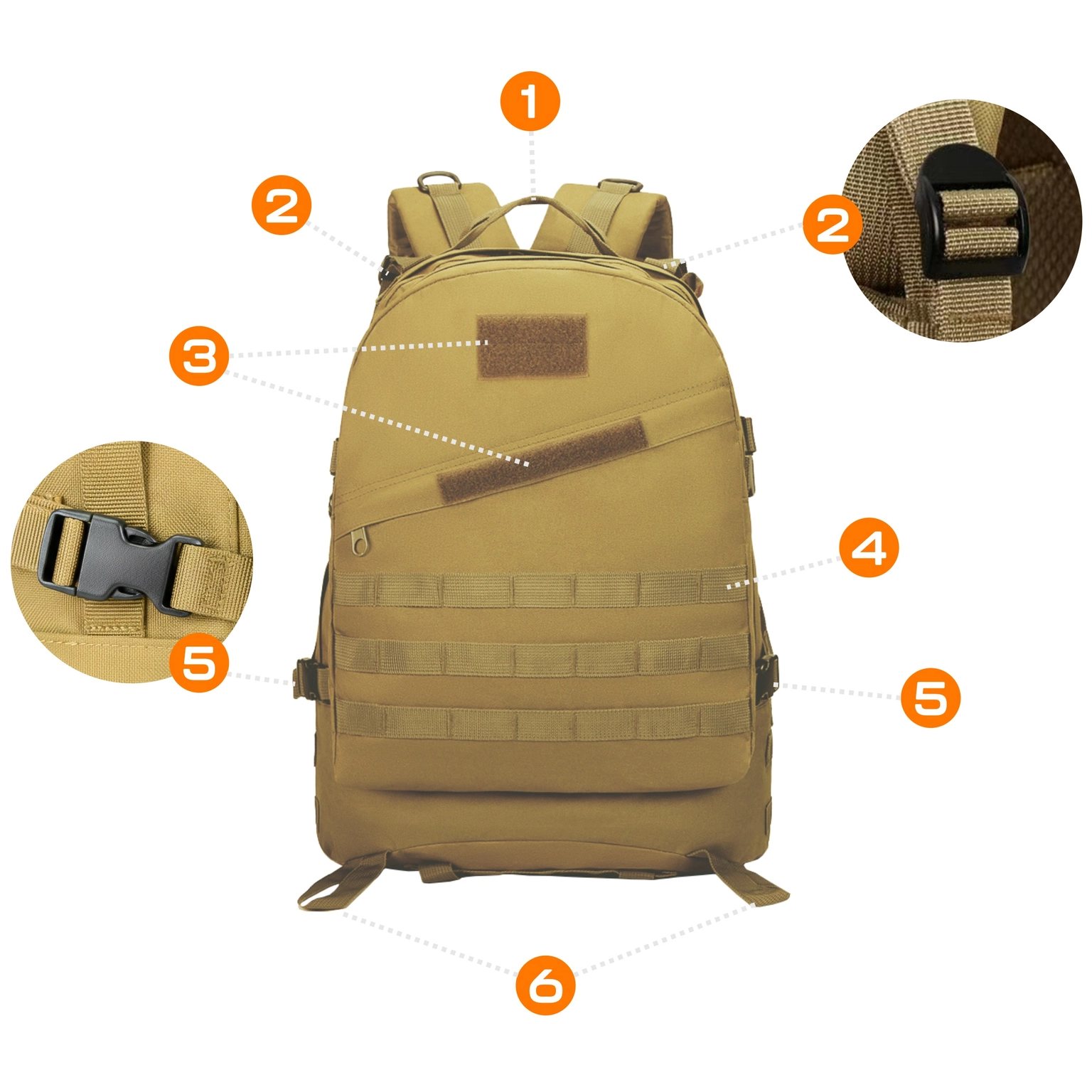 1
2
2
3
4
5
5
6